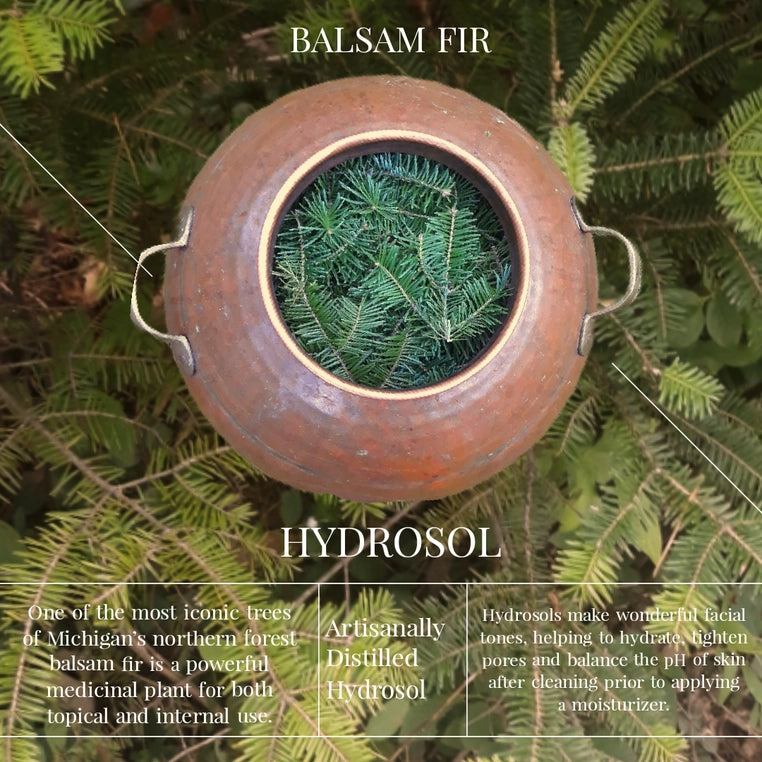 BALSAM FIR

HYDROSOL

One of the most iconic trees of Michigan's northern forest balsam fir is a powerful medicinal plant for both topical and internal use.

Artisanally Distilled Hydrosol

Hydrosols make wonderful facial tones, helping to hydrate, tighten pores and balance the pH of skin after cleaning prior to applying a moisturizer.