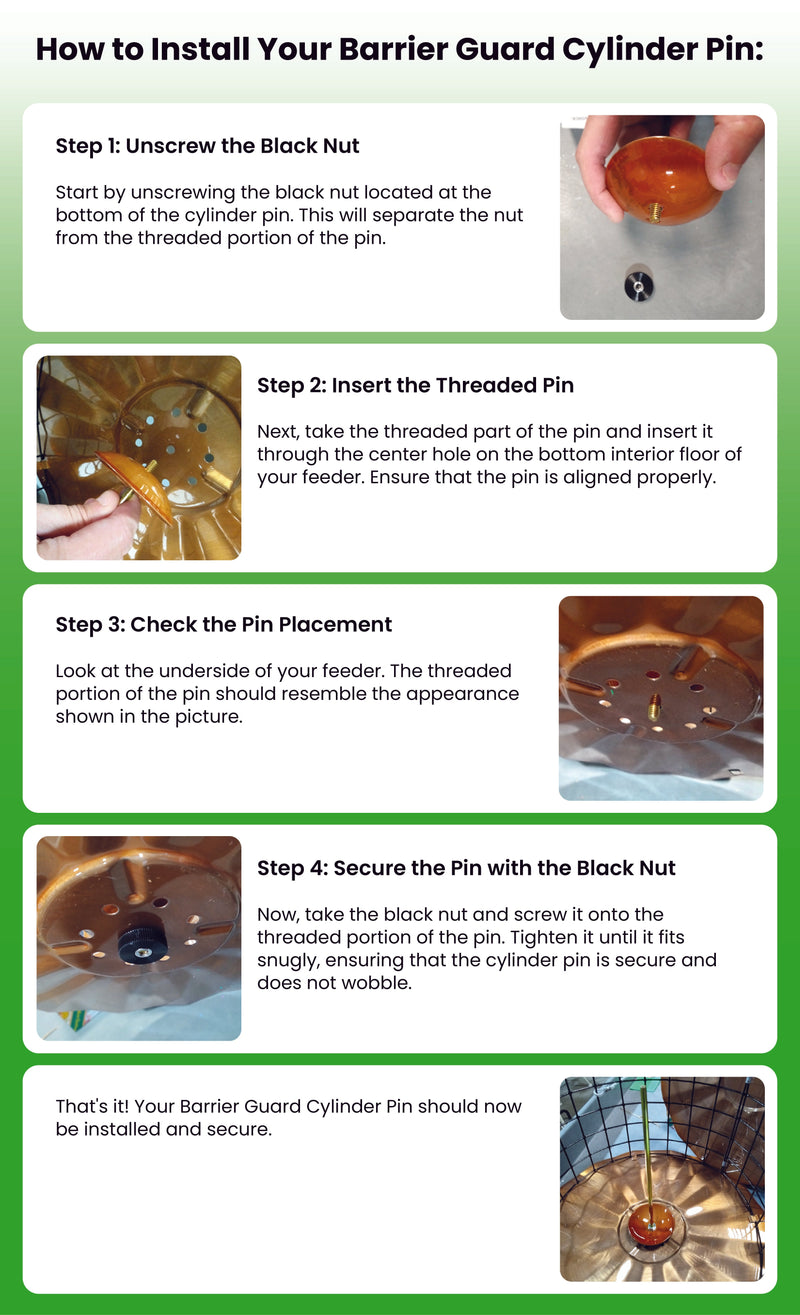 How to Install Your Barrier Guard Cylinder Pin:

Step 1: Unscrew the Black Nut

Start by unscrewing the black nut located at the bottom of the cylinder pin. This will separate the nut from the threaded portion of the pin.

Step 2: Insert the Threaded Pin

Next, take the threaded part of the pin and insert it through the center hole on the bottom interior floor of your feeder. Ensure that the pin is aligned properly.

Step 3: Check the Pin Placement

Look at the underside of your feeder. The threaded portion of the pin should resemble the appearance shown in the picture.

Step 4: Secure the Pin with the Black Nut

Now, take the black nut and screw it onto the threaded portion of the pin. Tighten it until it fits snugly, ensuring that the cylinder pin is secure and does not wobble.

That's it! Your Barrier Guard Cylinder Pin should now be installed and secure.