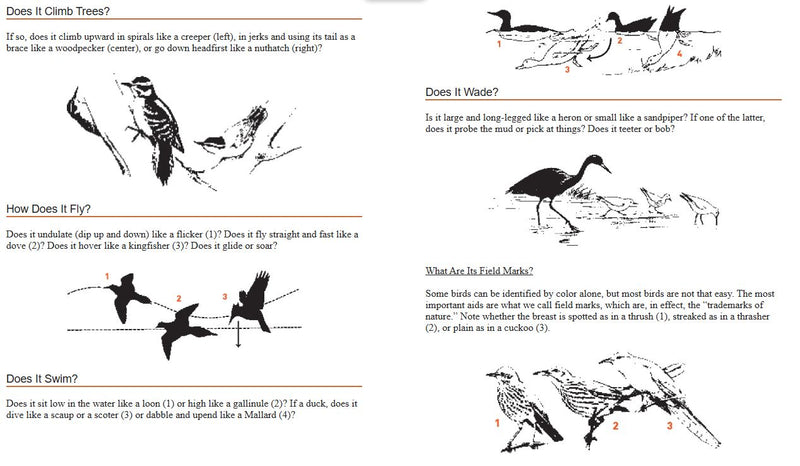 Does It Climb Trees?

If so, does it climb upward in spirals like a creeper (left), in jerks and using its tail as a brace like a woodpecker (center), or go down headfirst like a nuthatch (right)?

How Does It Fly?

Does it undulate (dip up and down) like a flicker (1)? Does it fly straight and fast like a dove (2)? Does it hover like a kingfisher (3)? Does it glide or soar?

1 2 3

Does It Swim?

Does it sit low in the water like a loon (1) or high like a gallinule (2)? If a duck, does it dive like a scaup or a scoter (3) or dabble and upend like a Mallard (4)?

1 2 3 4

Does It Wade?

Is it large and long-legged like a heron or small like a sandpiper? If one of the latter, does it probe the mud or pick at things? Does it teeter or bob?

What Are Its Field Marks?

Some birds can be identified by color alone, but most birds are not that easy. The most important aids are what we call field marks, which are, in effect, the "trademarks of nature." Note whether the breast is spotted as in a thrush (1), streaked as in a thrasher (2), or plain as in a cuckoo (3).

1 2 3