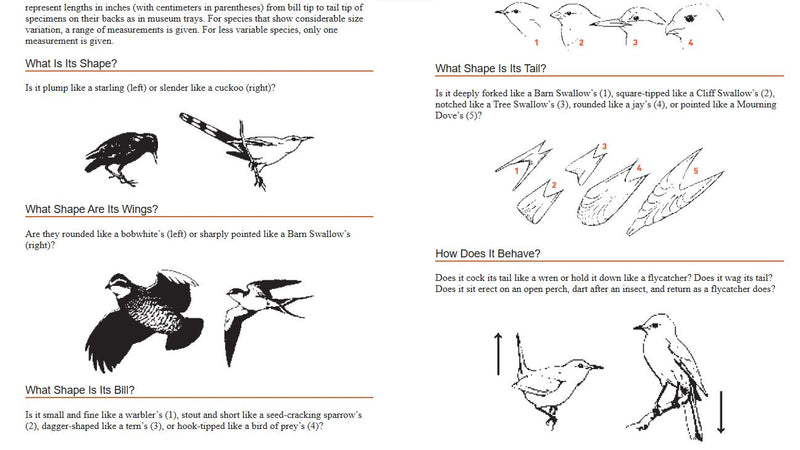 represent lengths in inches (with centimeters in parentheses) from bill tip to tail tip of specimens on their backs as in museum trays. For species that show considerable size variation, a range of measurements is given. For less variable species, only one measurement is given.

What Is Its Shape?

Is it plump like a starling (left) or slender like a cuckoo (right)?

What Shape Are Its Wings?

Are they rounded like a bobwhite's (left) or sharply pointed like a Barn Swallow's (right)?

What Shape Is Its Bill?

Is it small and fine like a warbler's (1), stout and short like a seed-cracking sparrow's (2), dagger-shaped like a tern's (3), or hook-tipped like a bird of prey's (4)?

1 2 3 4

What Shape Is Its Tail?

Is it deeply forked like a Barn Swallow's (1), square-tipped like a Cliff Swallow's (2), notched like a Tree Swallow's (3), rounded like a jay's (4), or pointed like a Mourning Dove's (5)?

1 2 3 4 5

How Does It Behave?

Does it cock its tail like a wren or hold it down like a flycatcher? Does it wag its tail? Does it sit erect on an open perch, dart after an insect, and return as a flycatcher does?